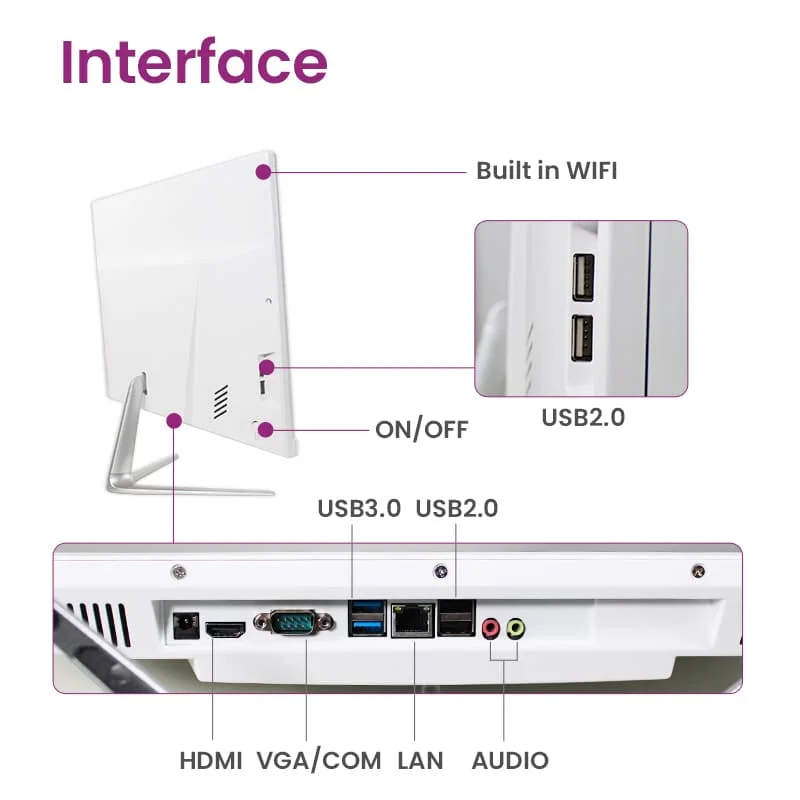 Interface

Built in WIFI

USB2.0

ON/OFF

USB3.0 USB2.0

HDMI VGA/COM LAN AUDIO